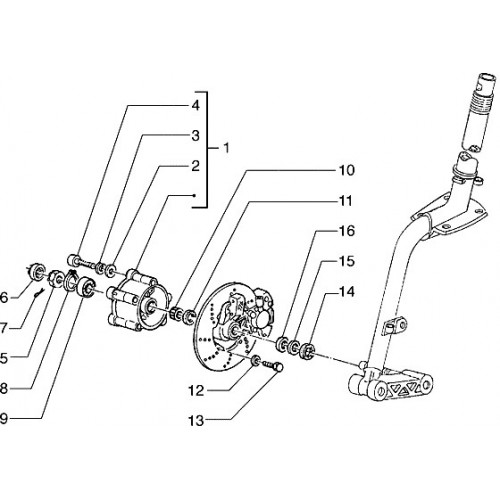 4
3
2
1
10
11
16
15
14
6
7
5
8
9
12
13